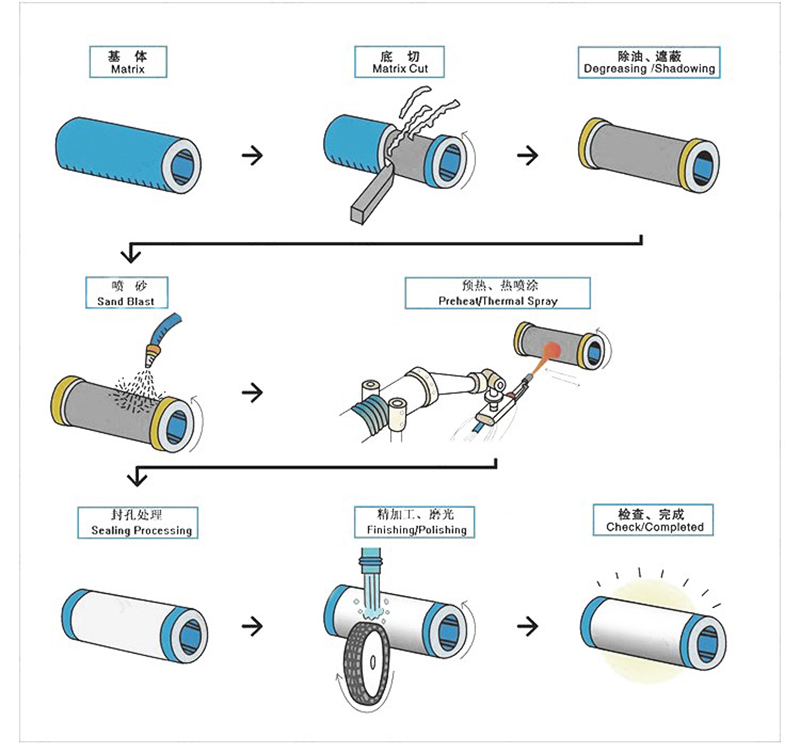 基 体
Matrix

底 切
Matrix Cut

除油、遮蔽
Degreasing /Shadowing

喷 砂
Sand Blast

预热、热喷涂
Preheat/Thermal Spray

封孔处理
Sealing Processing

精加工、磨光
Finishing/Polishing

检查、完成
Check/Completed