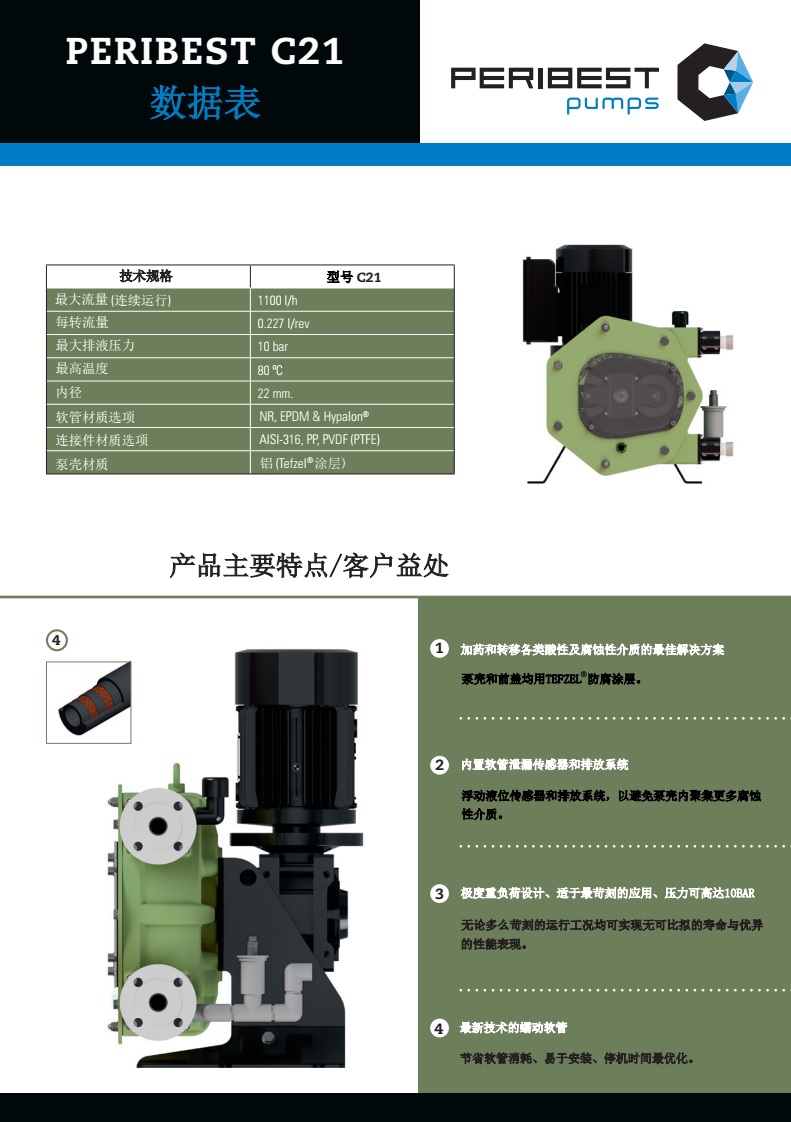 PERIBEST C21
数据表

PERIBEST
pumps

| 技术规格 | 型号 C21 |
|---|---|
| 最大流量 (连续运行) | 1100 l/h |
| 每转流量 | 0.227 l/rev |
| 最大排液压力 | 10 bar |
| 最高温度 | 80 ºC |
| 内径 | 22 mm. |
| 软管材质选项 | NR, EPDM & Hypalon® |
| 连接件材质选项 | AISI-316, PP, PVDF (PTFE) |
| 泵壳材质 | 铝 (Tefzel®涂层) |

产品主要特点/客户益处

4

1 加药和转移各类酸性及腐蚀性介质的最佳解决方案

泵壳和前盖均用TEFZEL®防腐涂层。

2 内置软管泄漏传感器和排放系统

浮动液位传感器和排放系统，以避免泵壳内聚集更多腐蚀性介质。

3 极度重负荷设计、适于最苛刻的应用、压力可高达10BAR

无论多么苛刻的运行工况均可实现无可比拟的寿命与优异的性能表现。

4 最新技术的蠕动软管

节省软管消耗、易于安装、停机时间最优化。