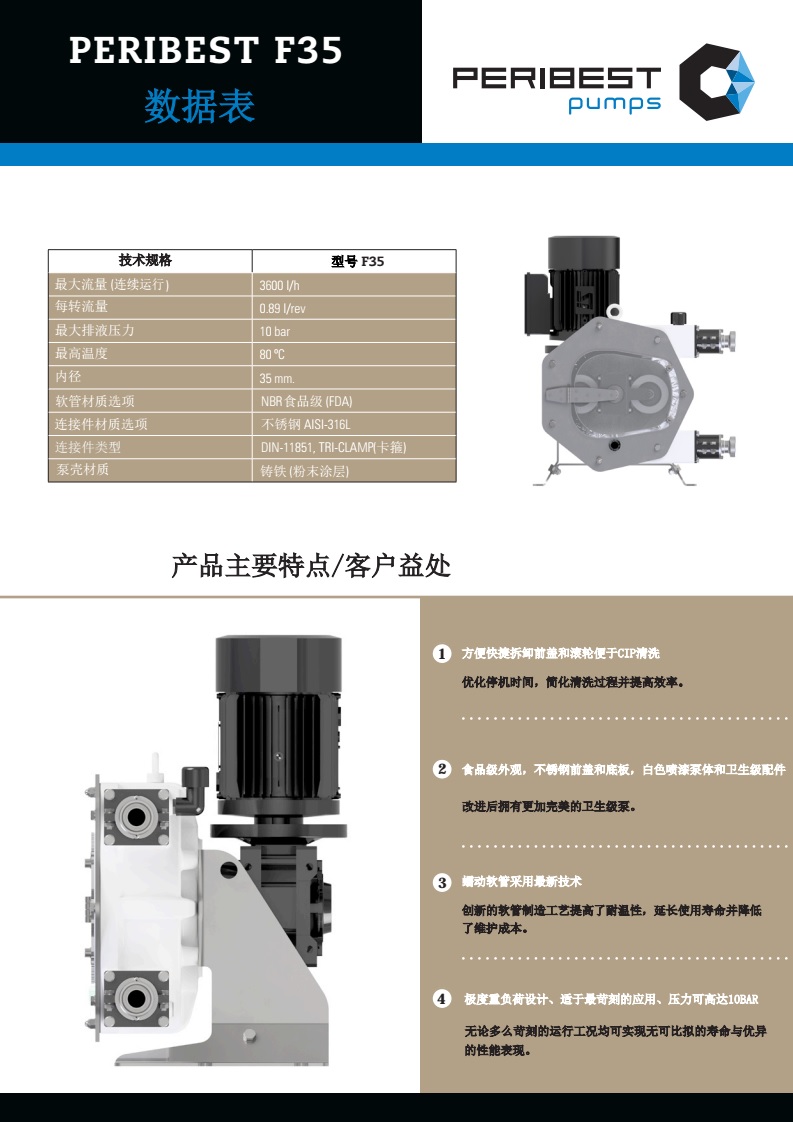 PERIBEST F35
数据表

PERIBEST pumps

| 技术规格 | 型号 F35 |
|---|---|
| 最大流量 (连续运行) | 3600 l/h |
| 每转流量 | 0.89 l/rev |
| 最大排液压力 | 10 bar |
| 最高温度 | 80 ºC |
| 内径 | 35 mm. |
| 软管材质选项 | NBR 食品级 (FDA) |
| 连接件材质选项 | 不锈钢 AISI-316L |
| 连接件类型 | DIN-11851, TRI-CLAMP(卡箍) |
| 泵壳材质 | 铸铁 (粉末涂层) |

产品主要特点/客户益处

1 方便快捷拆卸前盖和滚轮便于CIP清洗

优化停机时间，简化清洗过程并提高效率。

2 食品级外观，不锈钢前盖和底板，白色喷漆泵体和卫生级配件

改进后拥有更加完美的卫生级泵。

3 蠕动软管采用最新技术

创新的软管制造工艺提高了耐温性，延长使用寿命并降低了维护成本。

4 极度重负荷设计、适于最苛刻的应用、压力可高达10BAR

无论多么苛刻的运行工况均可实现无可比拟的寿命与优异的性能表现。