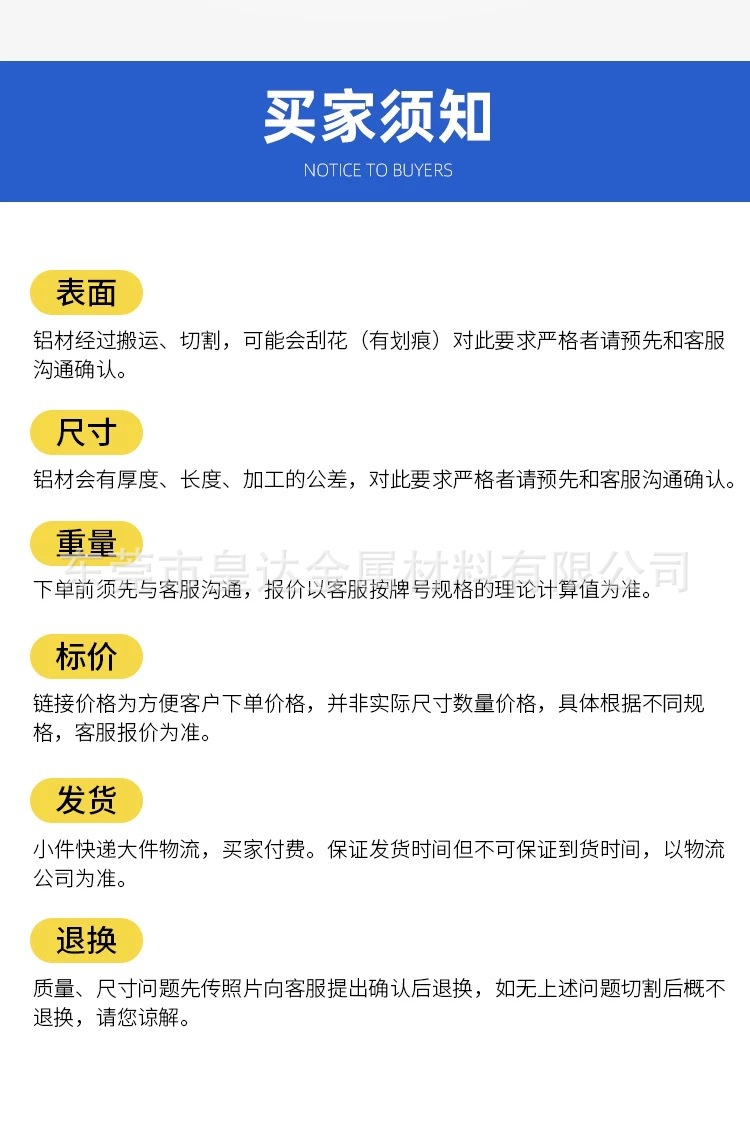 买家须知
NOTICE TO BUYERS

表面
铝材经过搬运、切割，可能会刮花（有划痕）对此要求严格者请预先和客服沟通确认。

尺寸
铝材会有厚度、长度、加工的公差，对此要求严格者请预先和客服沟通确认。

重量
下单前须先与客服沟通，报价以客服按牌号规格的理论计算值为准。

标价
链接价格为方便客户下单价格，并非实际尺寸数量价格，具体根据不同规格，客服报价为准。

发货
小件快递大件物流，买家付费。保证发货时间但不可保证到货时间，以物流公司为准。

退换
质量、尺寸问题先传照片向客服提出确认后退换，如无上述问题切割后概不退换，请您谅解。

东莞市皇达金属材料有限公司