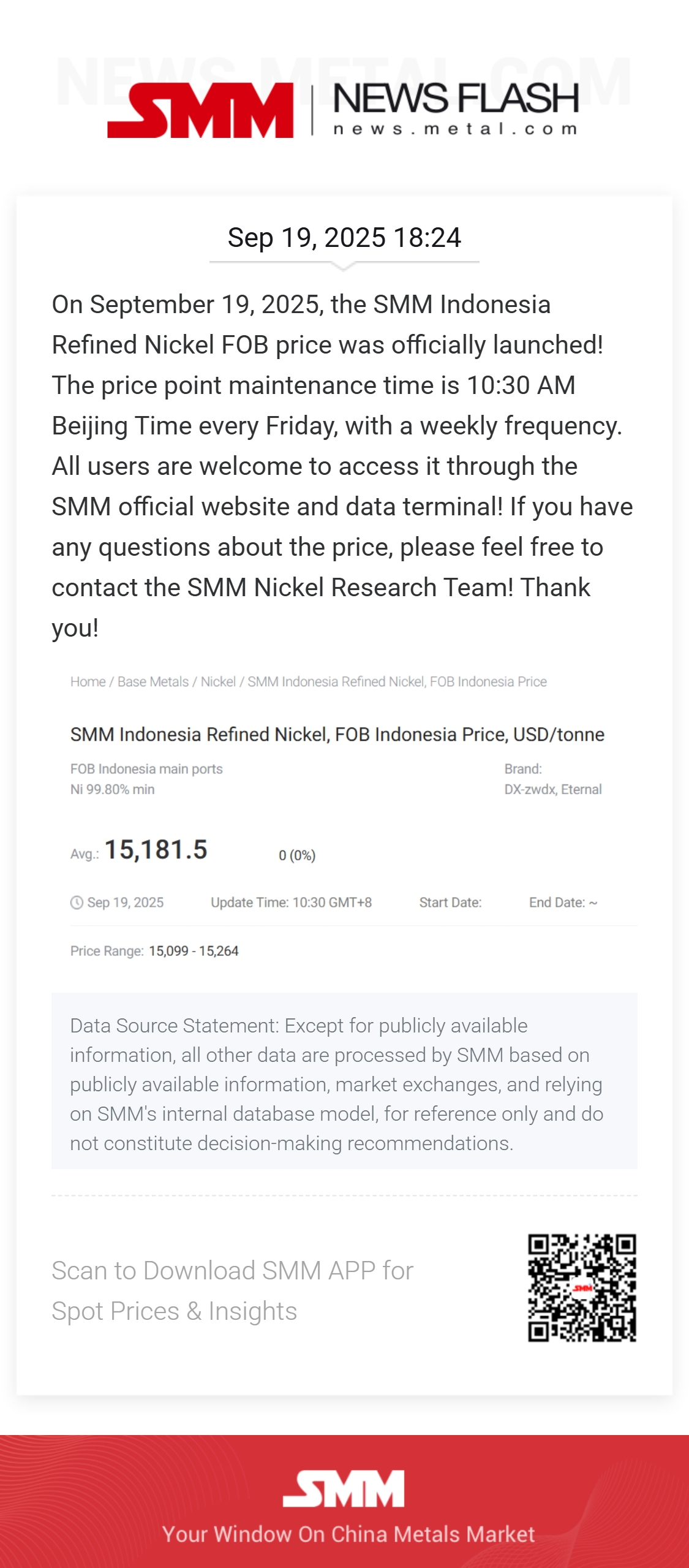 SMM NEWS FLASH
news.metal.com

Sep 19, 2025 18:24

On September 19, 2025, the SMM Indonesia Refined Nickel FOB price was officially launched! The price point maintenance time is 10:30 AM Beijing Time every Friday, with a weekly frequency. All users are welcome to access it through the SMM official website and data terminal! If you have any questions about the price, please feel free to contact the SMM Nickel Research Team! Thank you!

Home / Base Metals / Nickel / SMM Indonesia Refined Nickel, FOB Indonesia Price

SMM Indonesia Refined Nickel, FOB Indonesia Price, USD/tonne

FOB Indonesia main ports
Ni 99.80% min

Brand:
DX-zwdx, Eternal

Avg.: 15,181.5
0 (0%)

Sep 19, 2025
Update Time: 10:30 GMT+8
Start Date:
End Date: ~

Price Range: 15,099 - 15,264

Data Source Statement: Except for publicly available information, all other data are processed by SMM based on publicly available information, market exchanges, and relying on SMM's internal database model, for reference only and do not constitute decision-making recommendations.

Scan to Download SMM APP for Spot Prices & Insights

SMM
Your Window On China Metals Market

NEWS.METAL.COM