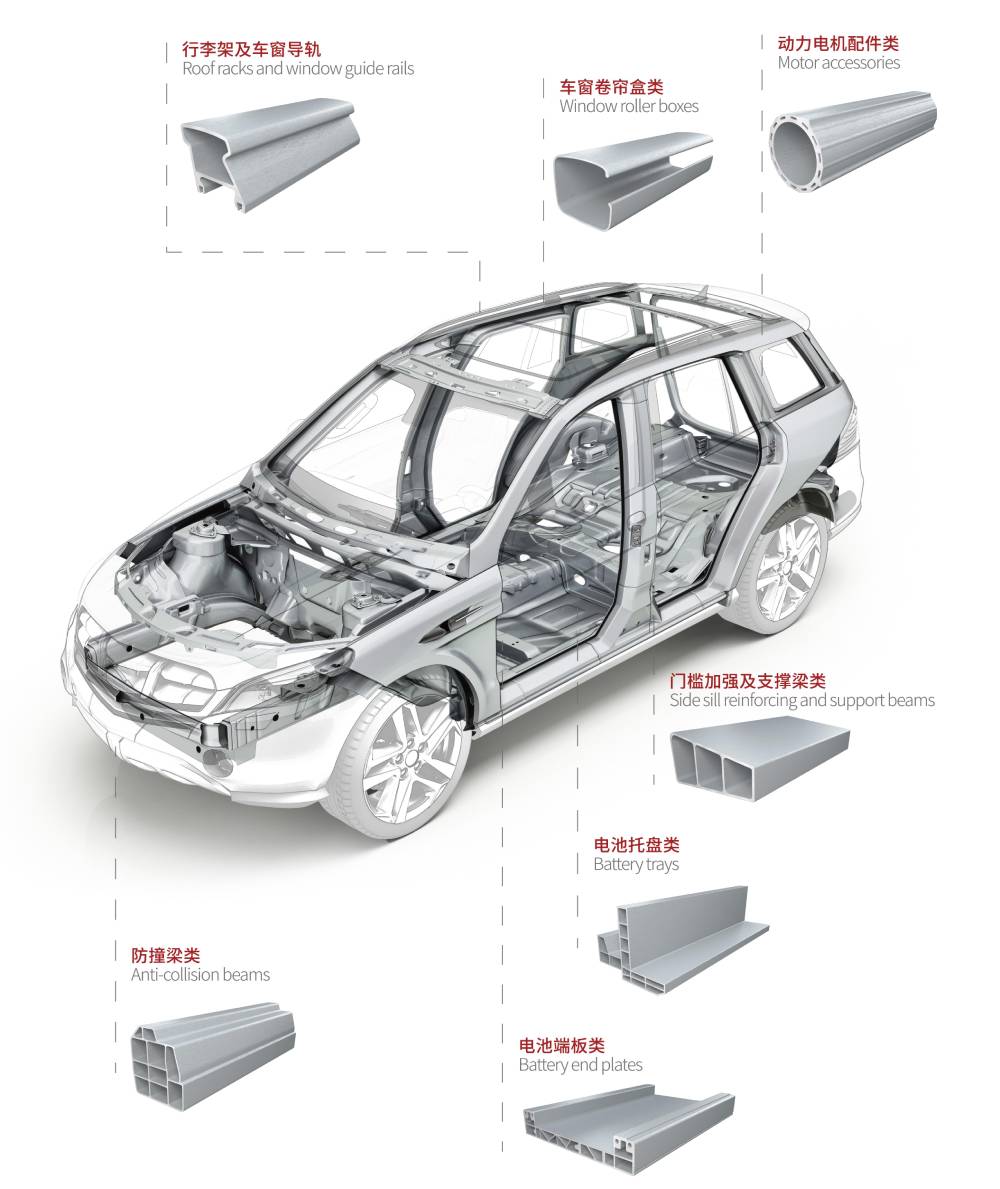 行李架及车窗导轨
Roof racks and window guide rails

车窗卷帘盒类
Window roller boxes

动力电机配件类
Motor accessories

门槛加强及支撑梁类
Side sill reinforcing and support beams

电池托盘类
Battery trays

防撞梁类
Anti-collision beams

电池端板类
Battery end plates