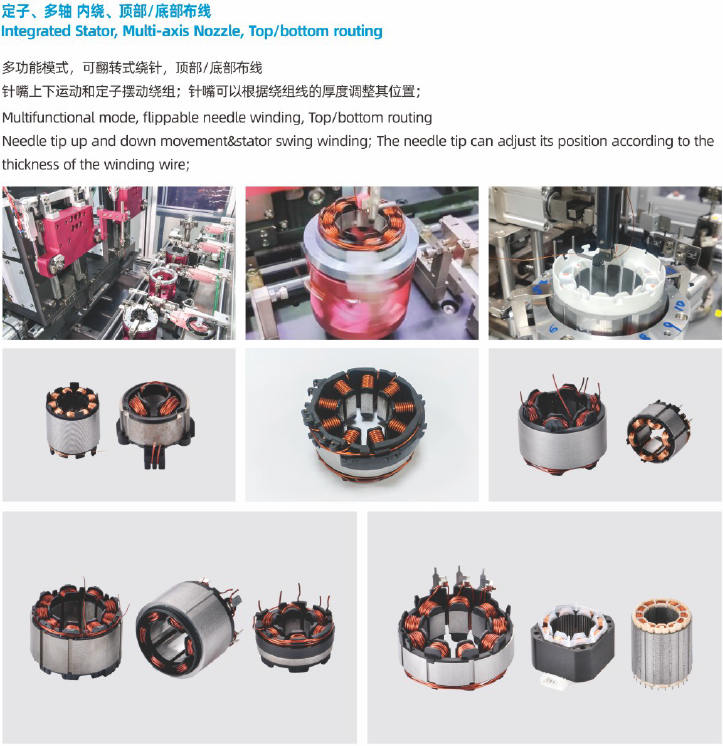 定子、多轴 内绕、顶部/底部布线
Integrated Stator, Multi-axis Nozzle, Top/bottom routing

多功能模式，可翻转式绕针，顶部/底部布线
针嘴上下运动和定子摆动绕组；针嘴可以根据绕组线的厚度调整其位置；
Multifunctional mode, flippable needle winding, Top/bottom routing
Needle tip up and down movement&stator swing winding; The needle tip can adjust its position according to the thickness of the winding wire;