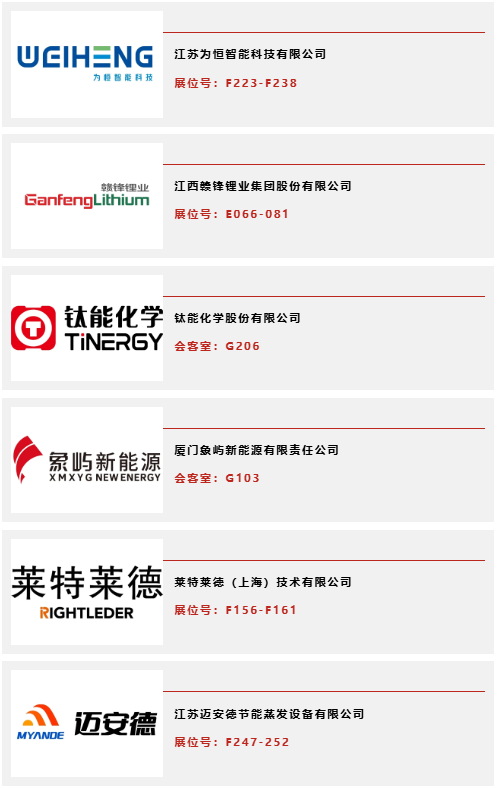 WEIHENG
为恒智能科技

江苏为恒智能科技有限公司
展位号：F223-F238

赣锋锂业
GanfengLithium

江西赣锋锂业集团股份有限公司
展位号：E066-081

钛能化学
TiNERGY

钛能化学股份有限公司
会客室：G206

象屿新能源
XMXYG NEWENERGY

厦门象屿新能源有限责任公司
会客室：G103

莱特莱德
RIGHTLEDER

莱特莱德（上海）技术有限公司
展位号：F156-F161

MYANDE 迈安德

江苏迈安德节能蒸发设备有限公司
展位号：F247-252