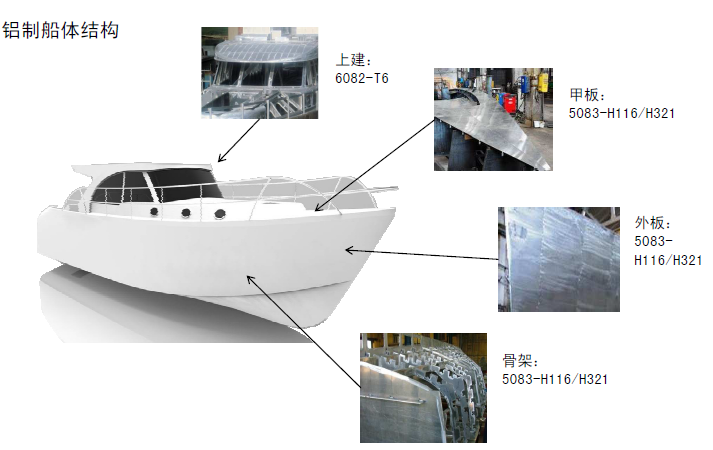 铝制船体结构

上建：
6082-T6

甲板：
5083-H116/H321

外板：
5083-H116/H321

骨架：
5083-H116/H321