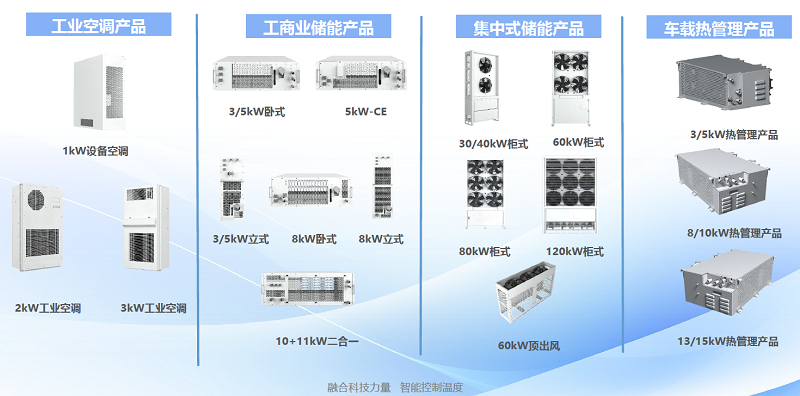 工业空调产品

1kW设备空调

2kW工业空调

3kW工业空调

工商业储能产品

3/5kW卧式

5kW-CE

3/5kW立式

8kW卧式

8kW立式

10+11kW二合一

集中式储能产品

30/40kW柜式

60kW柜式

80kW柜式

120kW柜式

60kW顶出风

车载热管理产品

3/5kW热管理产品

8/10kW热管理产品

13/15kW热管理产品

融合科技力量 智能控制温度