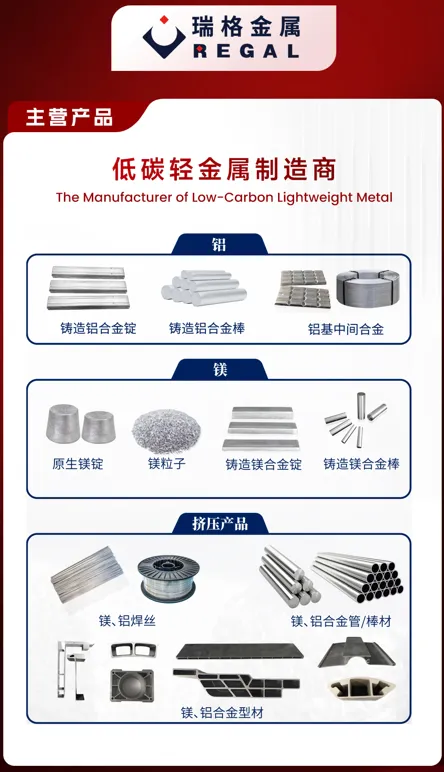 瑞格金属
REGAL

主营产品

低碳轻金属制造商
The Manufacturer of Low-Carbon Lightweight Metal

铝

铸造铝合金锭
铸造铝合金棒
铝基中间合金

镁

原生镁锭
镁粒子
铸造镁合金锭
铸造镁合金棒

挤压产品

镁、铝焊丝
镁、铝合金管/棒材
镁、铝合金型材