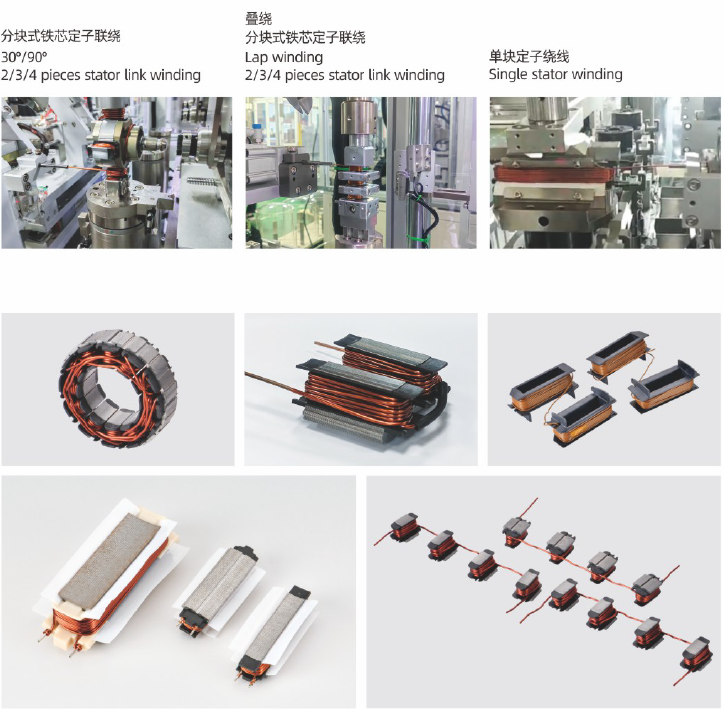 分块式铁芯定子联绕
30°/90°
2/3/4 pieces stator link winding

叠绕
分块式铁芯定子联绕
Lap winding
2/3/4 pieces stator link winding

单块定子绕线
Single stator winding