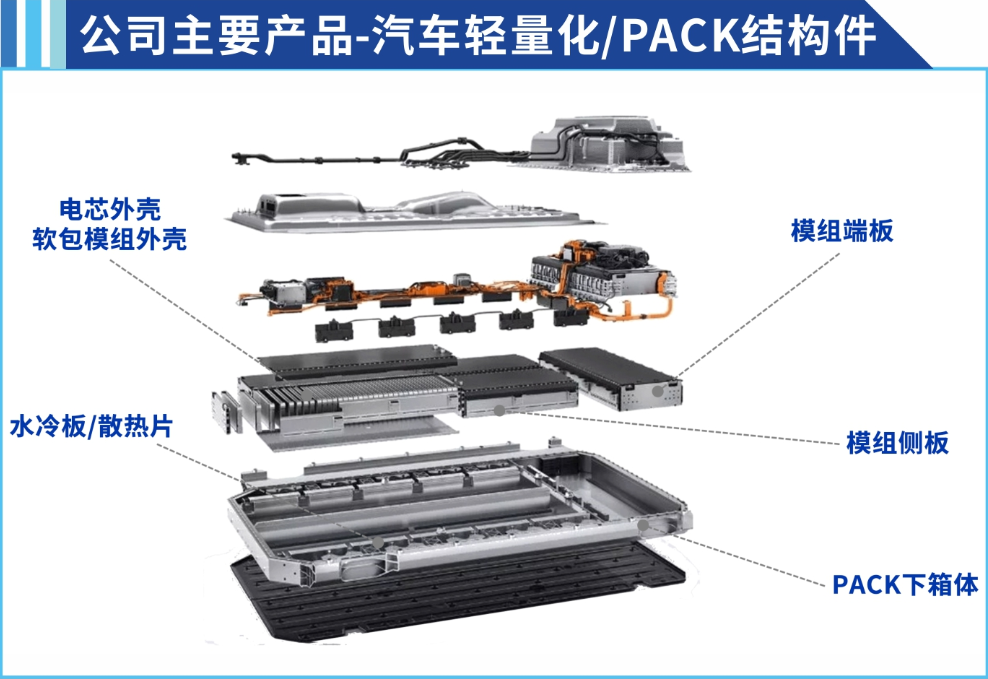 公司主要产品-汽车轻量化/PACK结构件

电芯外壳
软包模组外壳

模组端板

水冷板/散热片

模组侧板

PACK下箱体